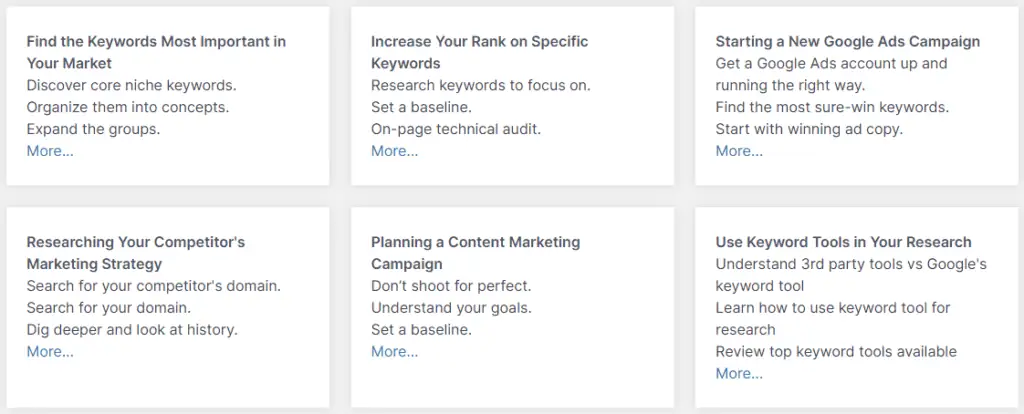 Find the Keywords Most Important in Your Market
Discover core niche keywords.
Organize them into concepts.
Expand the groups.
More...

Increase Your Rank on Specific Keywords
Research keywords to focus on.
Set a baseline.
On-page technical audit.
More...

Starting a New Google Ads Campaign
Get a Google Ads account up and running the right way.
Find the most sure-win keywords.
Start with winning ad copy.
More...

Researching Your Competitor's Marketing Strategy
Search for your competitor's domain.
Search for your domain.
Dig deeper and look at history.
More...

Planning a Content Marketing Campaign
Don't shoot for perfect.
Understand your goals.
Set a baseline.
More...

Use Keyword Tools in Your Research
Understand 3rd party tools vs Google's keyword tool
Learn how to use keyword tool for research
Review top keyword tools available
More...